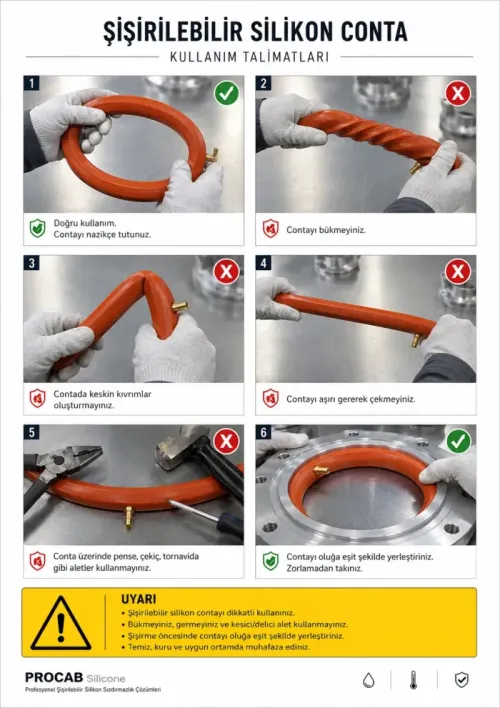 ŞİŞİRİLEBİLİR SİLİKON CONTA

KULLANIM TALİMATLARI

1

Doğru kullanım.
Contayı nazikçe tutunuz.

2

Contayı bükmeyiniz.

3

Contada keskin kıvrımlar oluşturmayınız.

4

Contayı aşırı gererek çekmeyiniz.

5

Conta üzerinde pense, çekiç, tornavida gibi aletler kullanmayınız.

6

Contayı oluğa eşit şekilde yerleştiriniz.
Zorlamadan takınız.

UYARI

• Şişirilebilir silikon contayı dikkatli kullanınız.
• Bükmeyiniz, germeyiniz ve kesici/delici alet kullanmayınız.
• Şişirme öncesinde contayı oluğa eşit şekilde yerleştiriniz.
• Temiz, kuru ve uygun ortamda muhafaza ediniz.

PROCAB Silicone
Profesyonel Şişirilebilir Silikon Sızdırmazlık Çözümleri